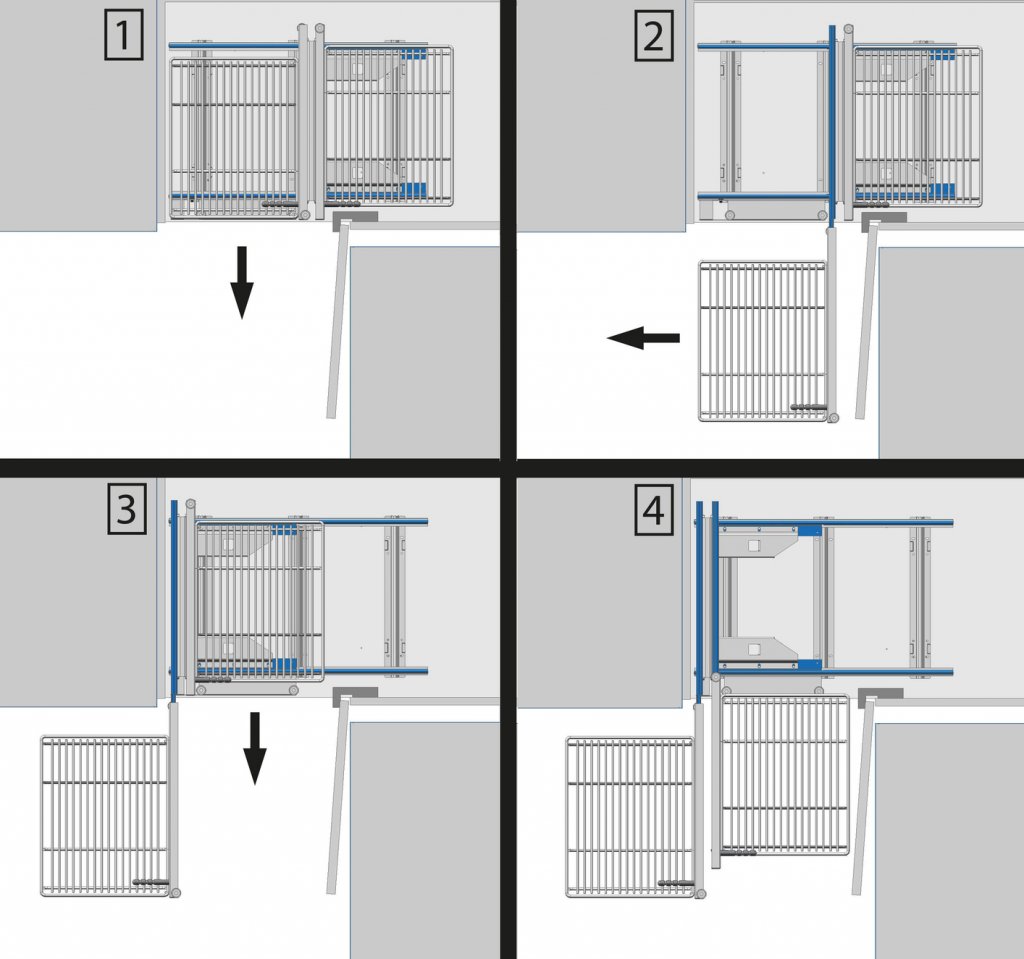 1

2

3

4